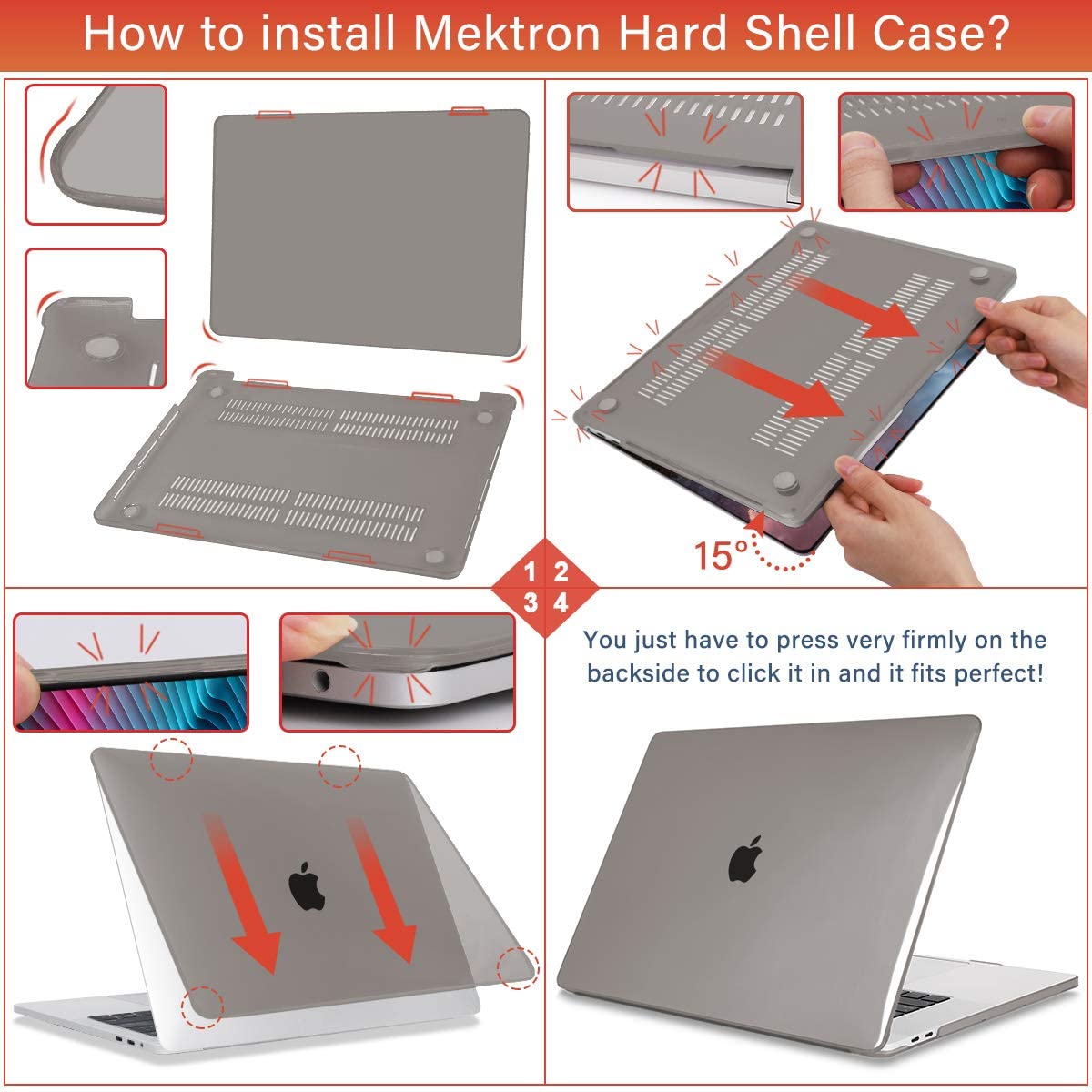 How to install Mektron Hard Shell Case?

15°

1 2
3 4

You just have to press very firmly on the backside to click it in and it fits perfect!